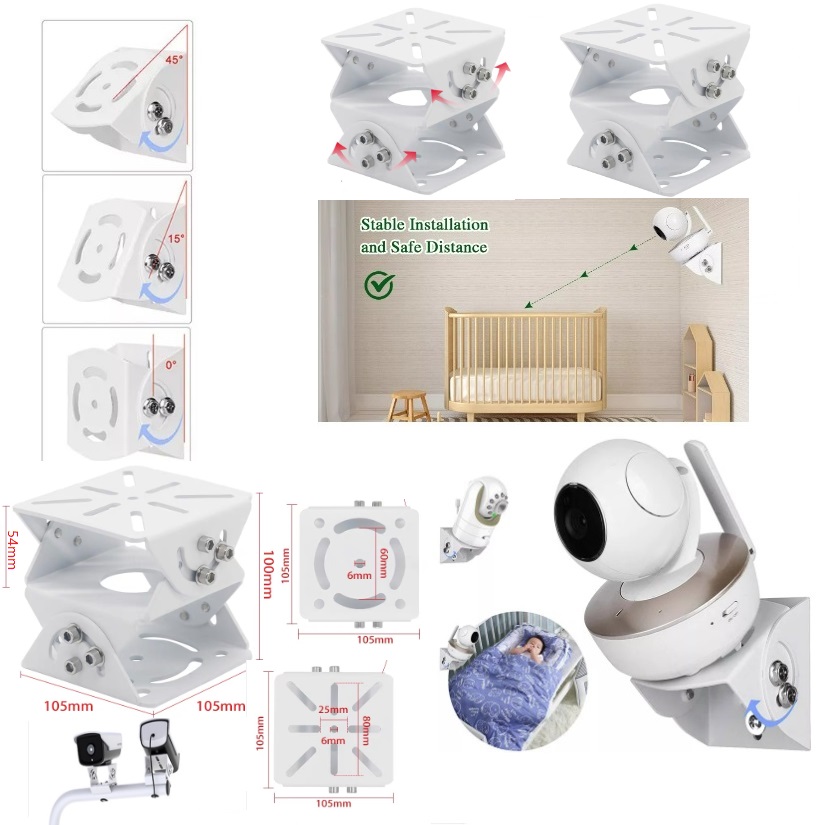 45°

15°

0°

Stable Installation and Safe Distance

54mm

100mm

105mm

105mm

105mm

60mm

6mm

105mm

105mm

25mm

80mm

6mm

105mm