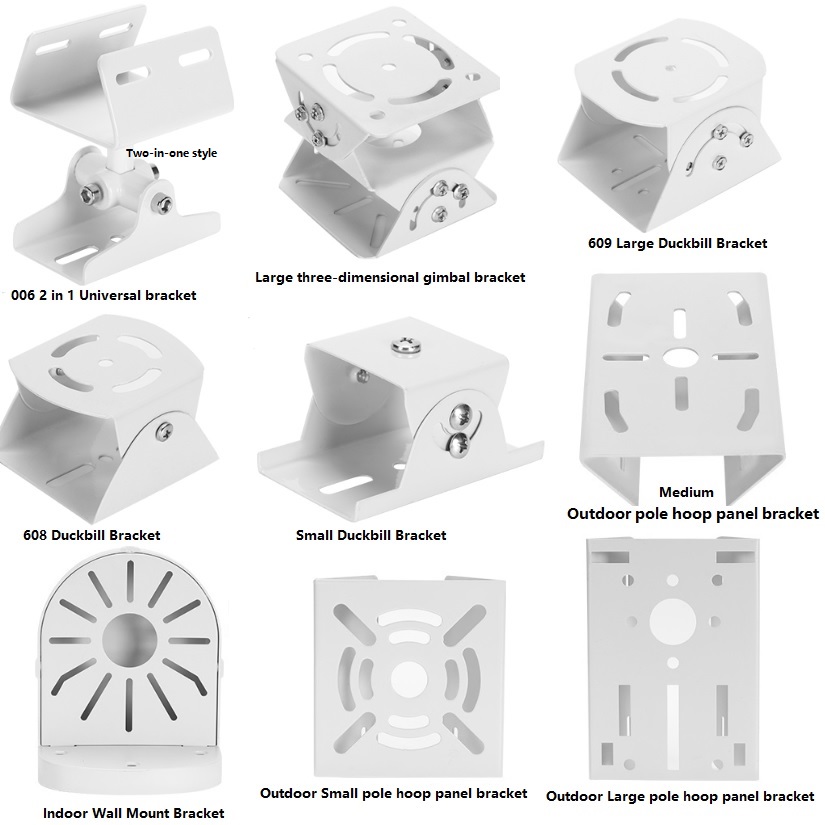 Two-in-one style

006 2 in 1 Universal bracket

Large three-dimensional gimbal bracket

609 Large Duckbill Bracket

608 Duckbill Bracket

Small Duckbill Bracket

Medium
Outdoor pole hoop panel bracket

Indoor Wall Mount Bracket

Outdoor Small pole hoop panel bracket

Outdoor Large pole hoop panel bracket